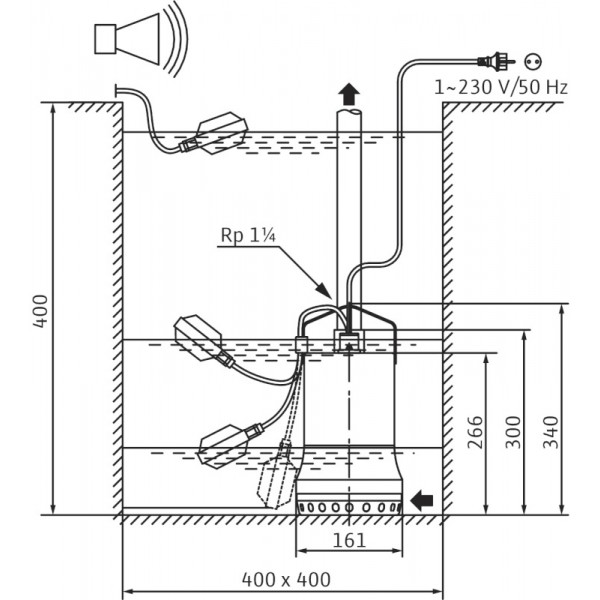 1~230 V/50 Hz

Rp 1¼

400

266

300

340

161

400 x 400